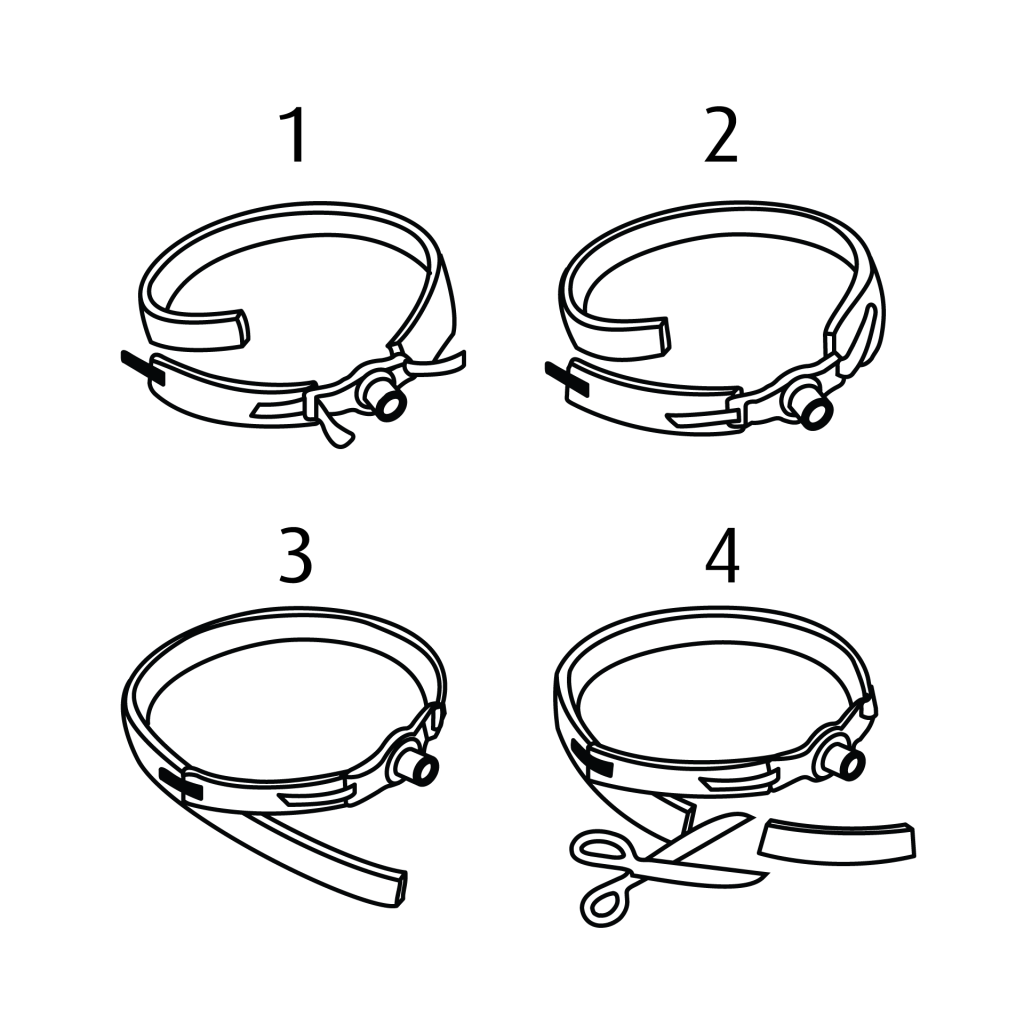 1

2

3

4